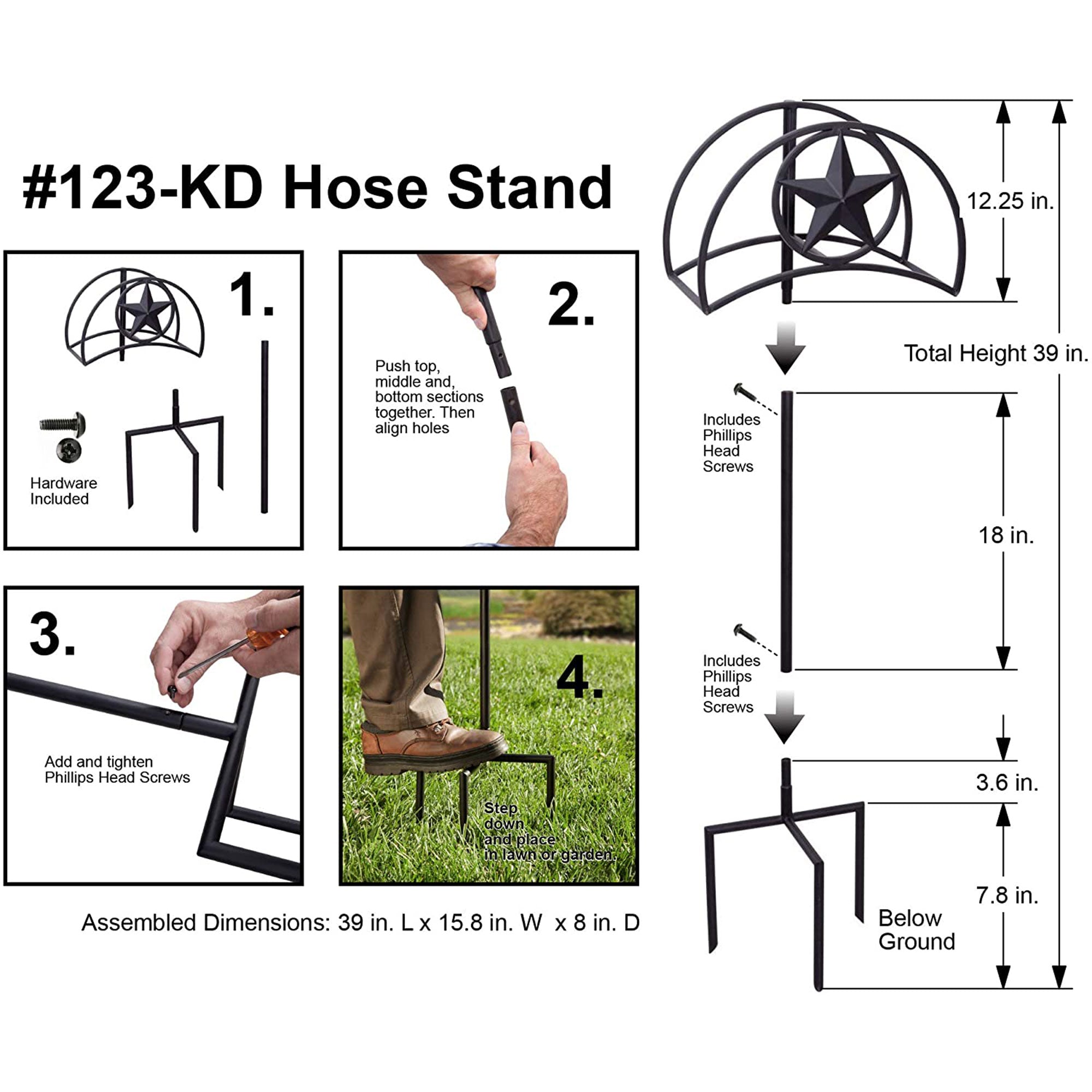 #123-KD Hose Stand

1.

Hardware Included

2.

Push top, middle and, bottom sections together. Then align holes

3.

Add and tighten Phillips Head Screws

4.

Step down and place in lawn or garden.

Assembled Dimensions: 39 in. L x 15.8 in. W x 8 in. D

12.25 in.

Total Height 39 in.

Includes Phillips Head Screws

18 in.

Includes Phillips Head Screws

3.6 in.

7.8 in.

Below Ground