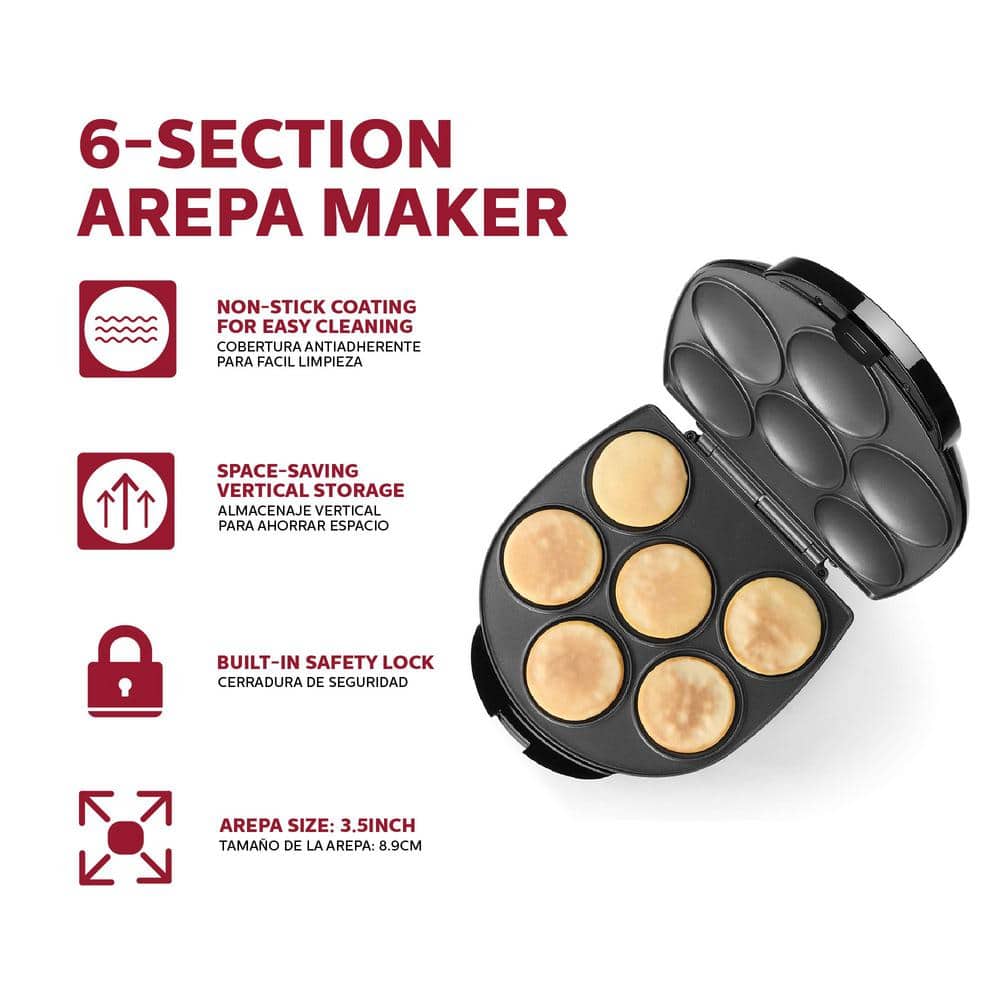 6-SECTION AREPA MAKER

NON-STICK COATING FOR EASY CLEANING
COBERTURA ANTIADHERENTE PARA FACIL LIMPIEZA

SPACE-SAVING VERTICAL STORAGE
ALMACENAJE VERTICAL PARA AHORRAR ESPACIO

BUILT-IN SAFETY LOCK
CERRADURA DE SEGURIDAD

AREPA SIZE: 3.5INCH
TAMAÑO DE LA AREPA: 8.9CM