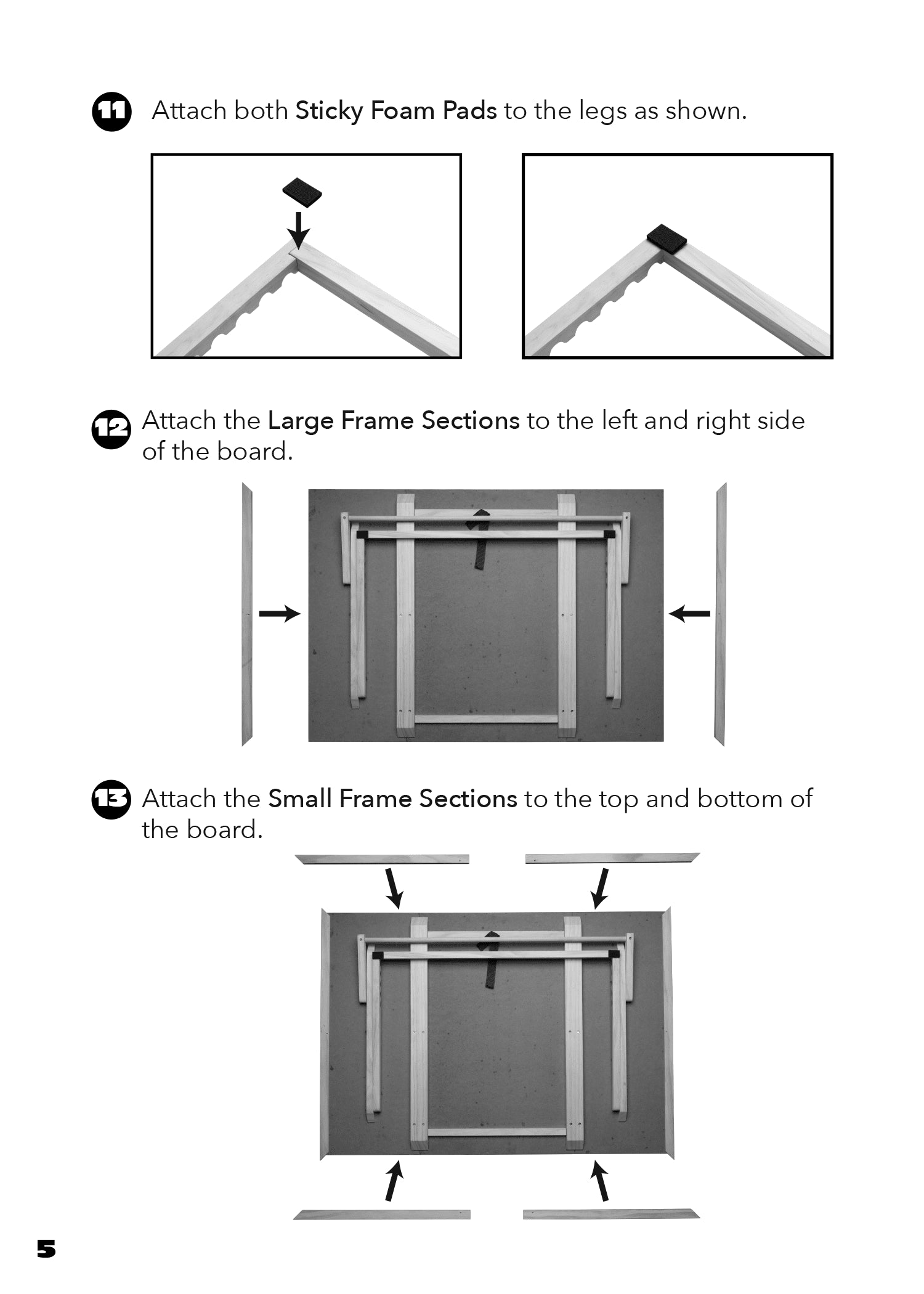 11 Attach both Sticky Foam Pads to the legs as shown.

12 Attach the Large Frame Sections to the left and right side of the board.

13 Attach the Small Frame Sections to the top and bottom of the board.

5