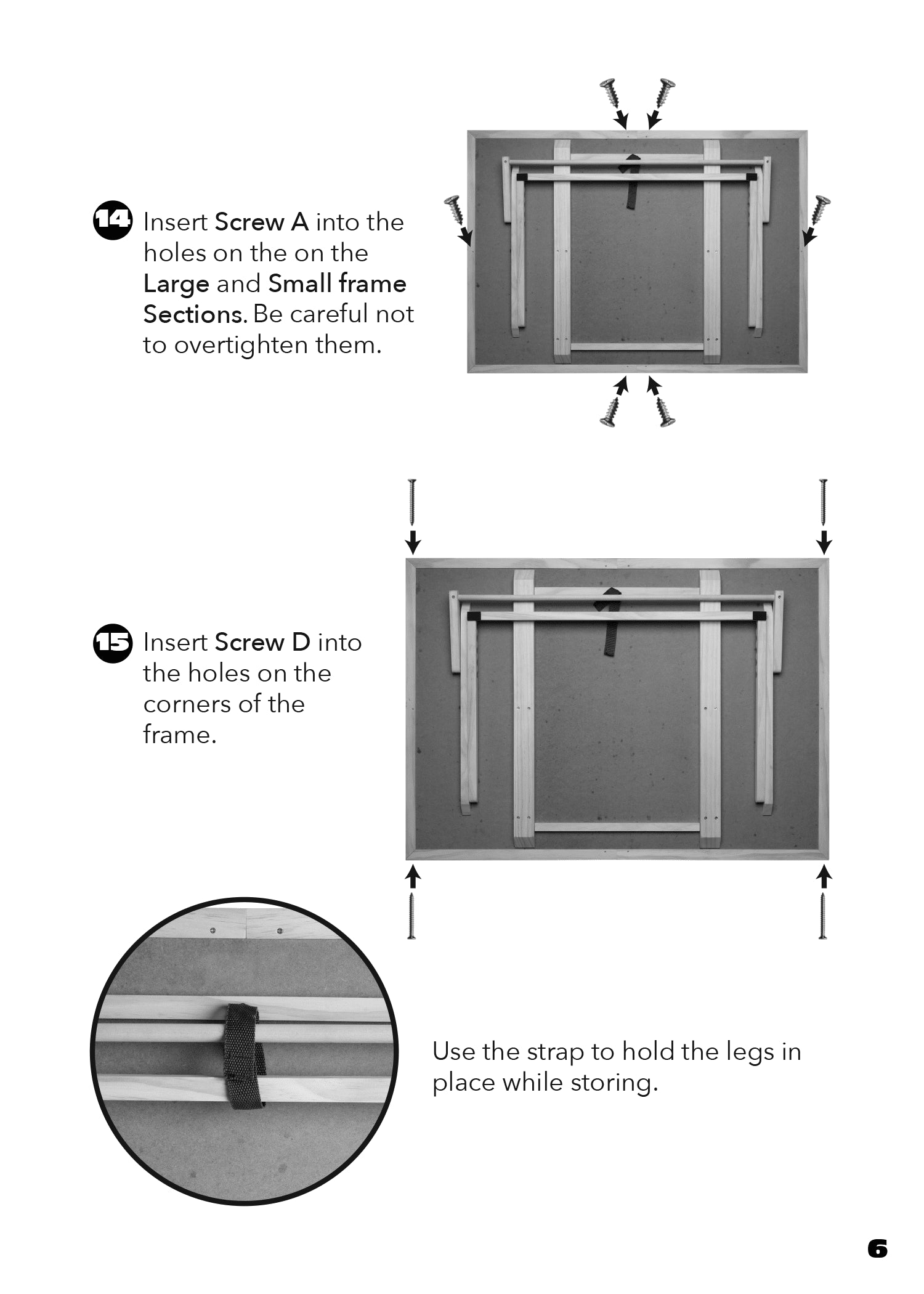 14 Insert Screw A into the holes on the on the Large and Small frame Sections. Be careful not to overtighten them.

15 Insert Screw D into the holes on the corners of the frame.

Use the strap to hold the legs in place while storing.

6