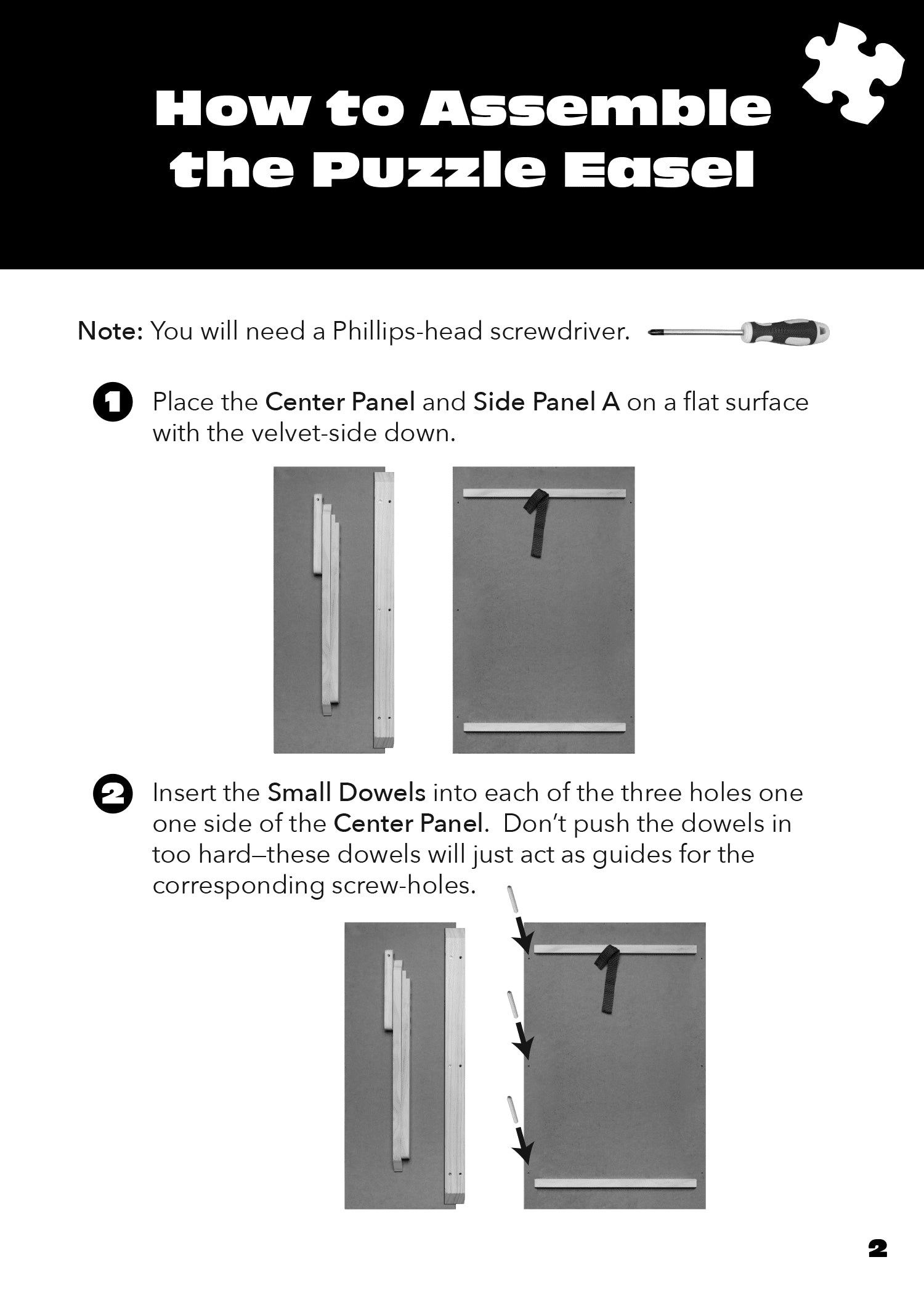 How to Assemble the Puzzle Easel

Note: You will need a Phillips-head screwdriver.

1 Place the Center Panel and Side Panel A on a flat surface with the velvet-side down.

2 Insert the Small Dowels into each of the three holes one one side of the Center Panel. Don't push the dowels in too hard—these dowels will just act as guides for the corresponding screw-holes.

2